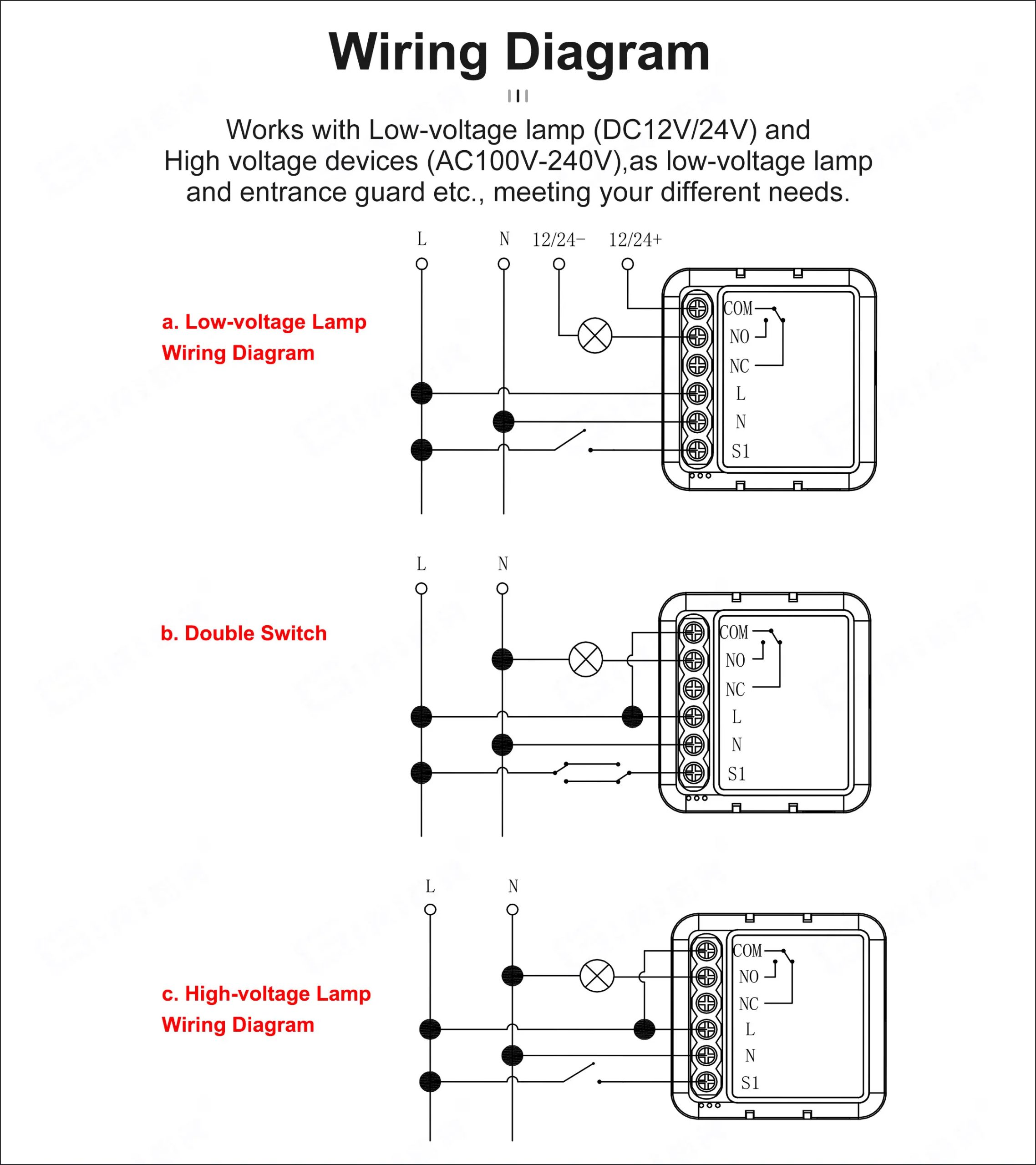 Wiring Diagram

Works with Low-voltage lamp (DC12V/24V) and High voltage devices (AC100V-240V),as low-voltage lamp and entrance guard etc., meeting your different needs.

a. Low-voltage Lamp Wiring Diagram

L N 12/24- 12/24+

COM
NO
NC
L
N
S1

b. Double Switch

L N

COM
NO
NC
L
N
S1

c. High-voltage Lamp Wiring Diagram

L N

COM
NO
NC
L
N
S1